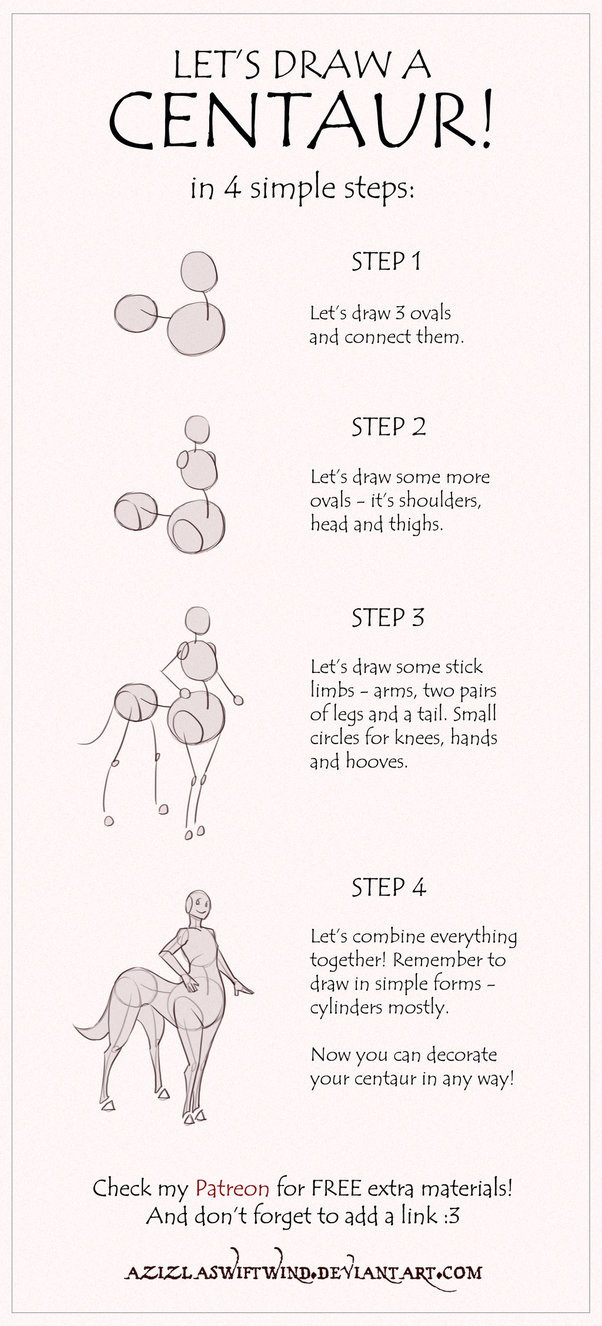 LET'S DRAW A
CENTAUR!
in 4 simple steps:

STEP 1

Let's draw 3 ovals and connect them.

STEP 2

Let's draw some more ovals - it's shoulders, head and thighs.

STEP 3

Let's draw some stick limbs - arms, two pairs of legs and a tail. Small circles for knees, hands and hooves.

STEP 4

Let's combine everything together! Remember to draw in simple forms - cylinders mostly.

Now you can decorate your centaur in any way!

Check my Patreon for FREE extra materials!
And don't forget to add a link :3

AZIZLASWIFTWIND.DEVIANTART.COM