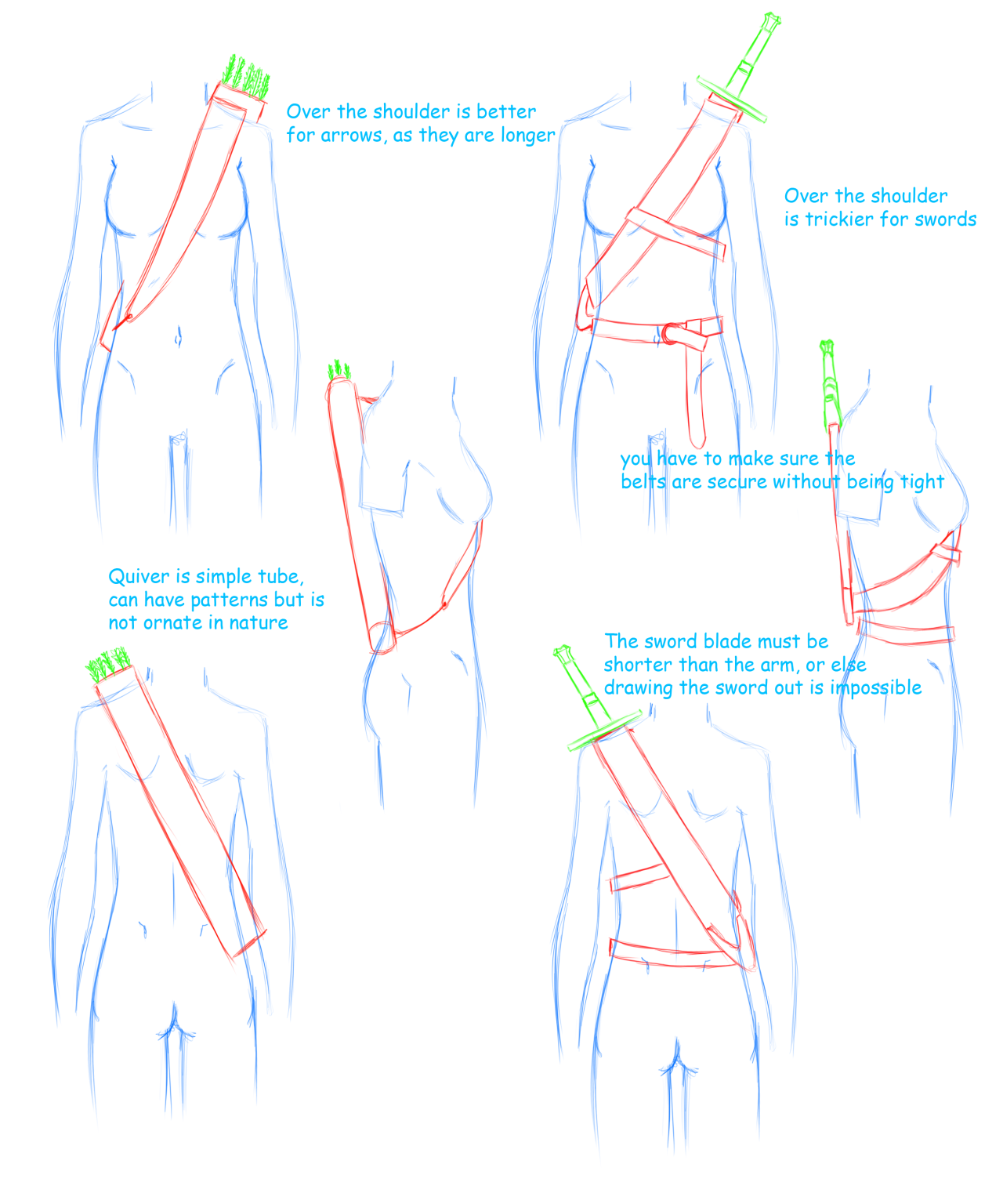 Over the shoulder is better for arrows, as they are longer

Over the shoulder is trickier for swords

you have to make sure the belts are secure without being tight

Quiver is simple tube, can have patterns but is not ornate in nature

The sword blade must be shorter than the arm, or else drawing the sword out is impossible