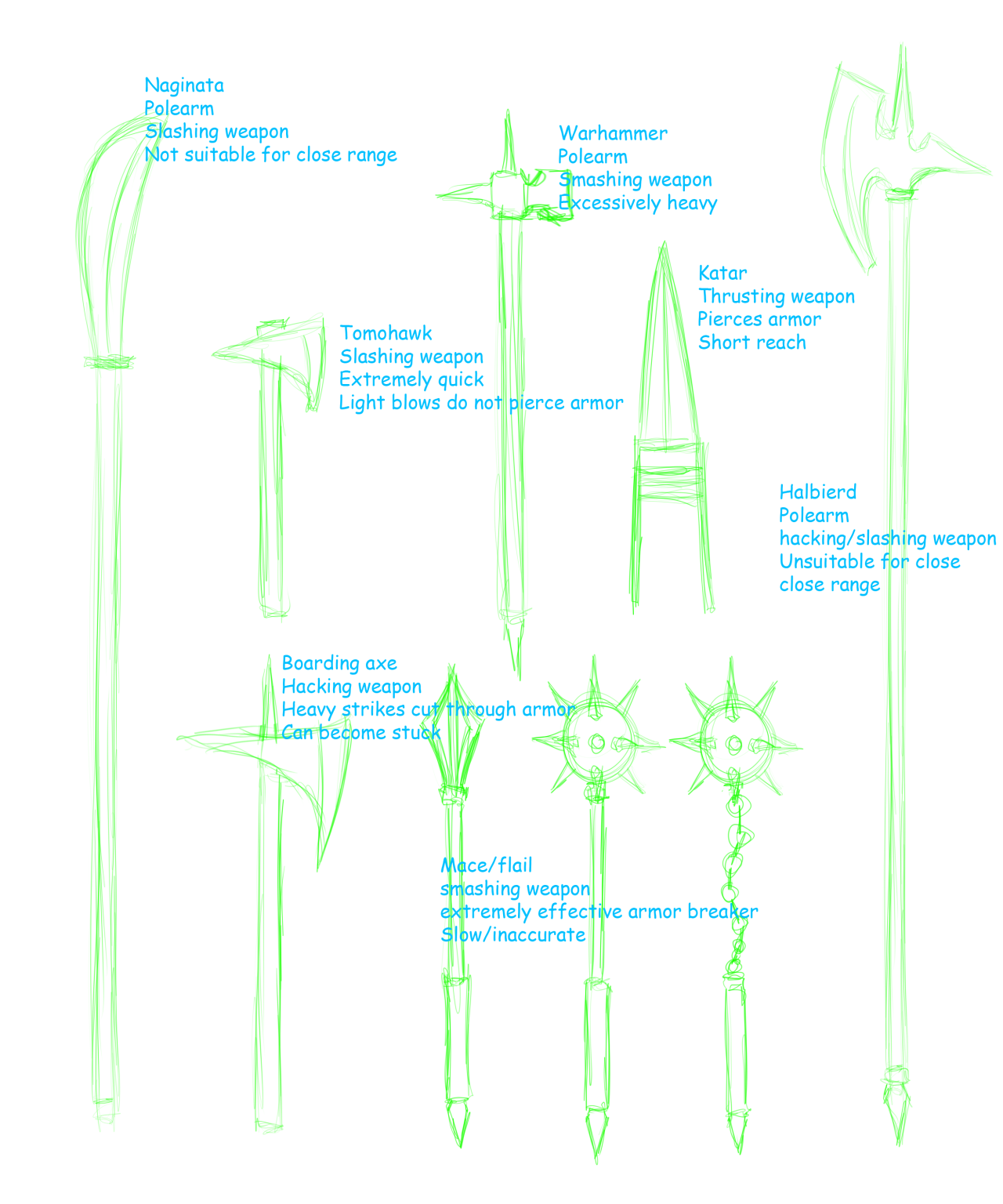 Naginata
Polearm
Slashing weapon
Not suitable for close range

Warhammer
Polearm
Smashing weapon
Excessively heavy

Katar
Thrusting weapon
Pierces armor
Short reach

Tomohawk
Slashing weapon
Extremely quick
Light blows do not pierce armor

Halbierd
Polearm
hacking/slashing weapon
Unsuitable for close
close range

Boarding axe
Hacking weapon
Heavy strikes cut through armor
Can become stuck

Mace/flail
smashing weapon
extremely effective armor breaker
Slow/inaccurate