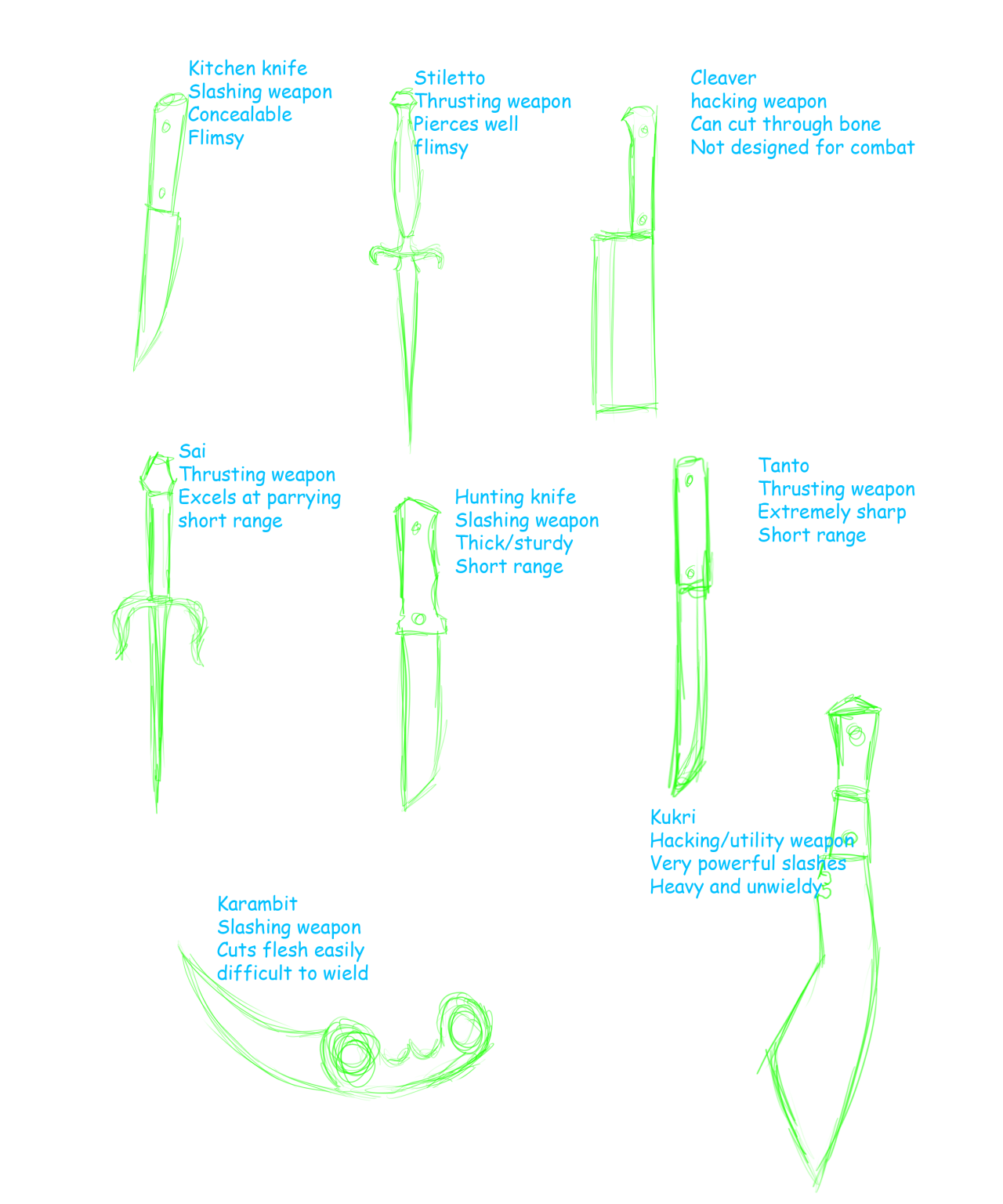 Kitchen knife
Slashing weapon
Concealable
Flimsy

Stiletto
Thrusting weapon
Pierces well
flimsy

Cleaver
hacking weapon
Can cut through bone
Not designed for combat

Sai
Thrusting weapon
Excels at parrying
short range

Hunting knife
Slashing weapon
Thick/sturdy
Short range

Tanto
Thrusting weapon
Extremely sharp
Short range

Kukri
Hacking/utility weapon
Very powerful slashes
Heavy and unwieldy

Karambit
Slashing weapon
Cuts flesh easily
difficult to wield