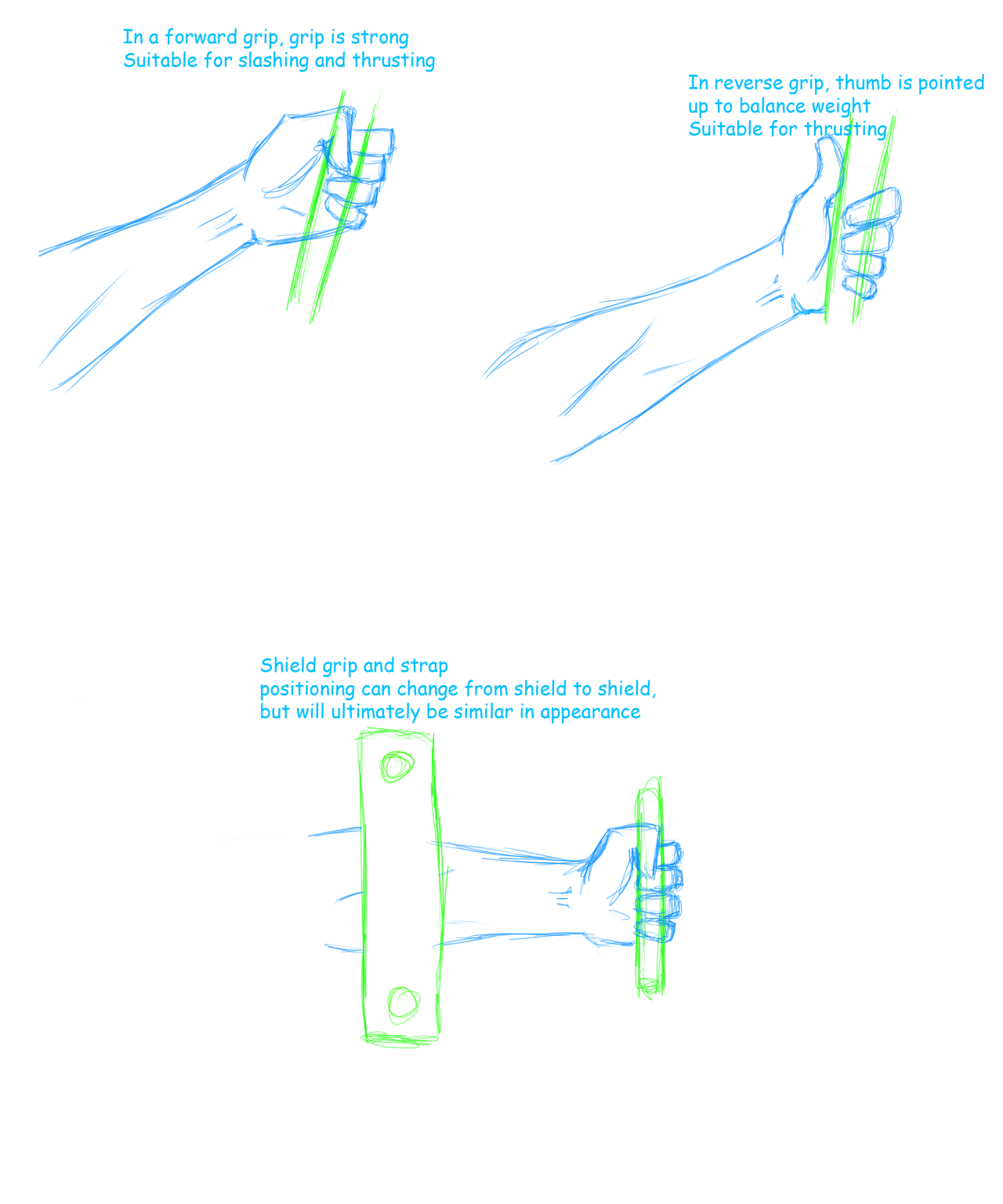 In a forward grip, grip is strong
Suitable for slashing and thrusting

In reverse grip, thumb is pointed up to balance weight
Suitable for thrusting

Shield grip and strap positioning can change from shield to shield, but will ultimately be similar in appearance